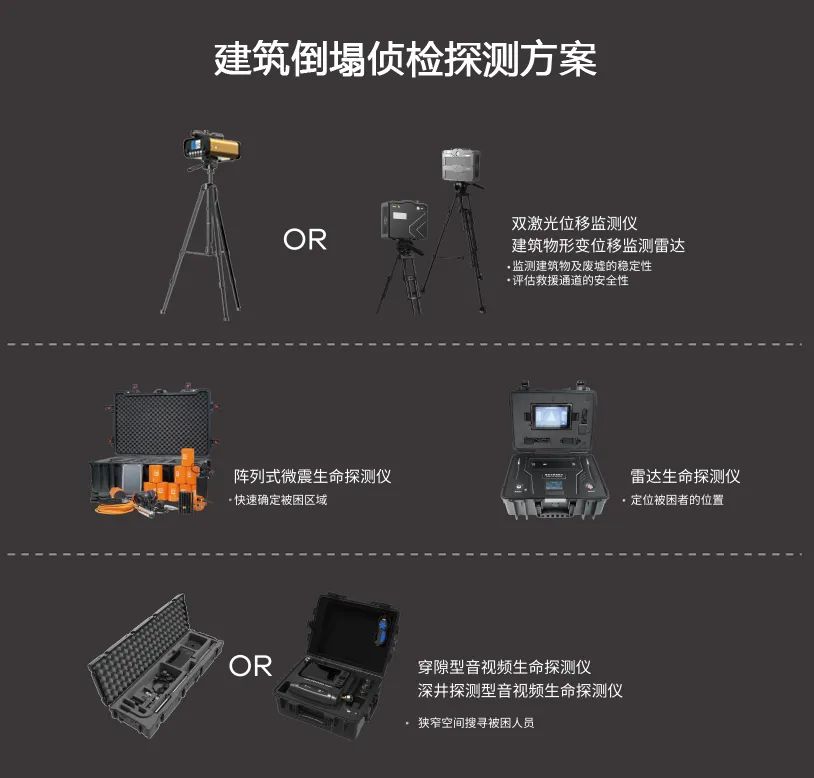 建筑倒塌侦检探测方案

OR

双激光位移监测仪
建筑物形变位移监测雷达
• 监测建筑物及废墟的稳定性
• 评估救援通道的安全性

阵列式微震生命探测仪
• 快速确定被困区域

雷达生命探测仪
• 定位被困者的位置

OR

穿隙型音视频生命探测仪
深井探测型音视频生命探测仪

• 狭窄空间搜寻被困人员